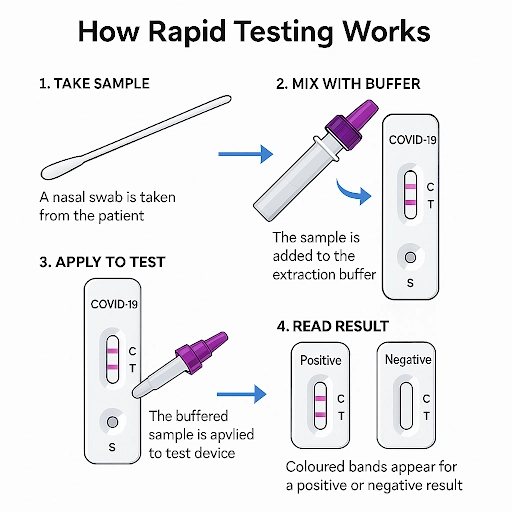 How Rapid Testing Works

1. TAKE SAMPLE

A nasal swab is taken from the patient

2. MIX WITH BUFFER

COVID-19

C

T

S

The sample is added to the extraction buffer

3. APPLY TO TEST

COVID-19

C

T

S

The buffered sample is apvlied to test device

4. READ RESULT

Positive

C

T

Negative

C

T

Coloured bands appear for a positive or negative result